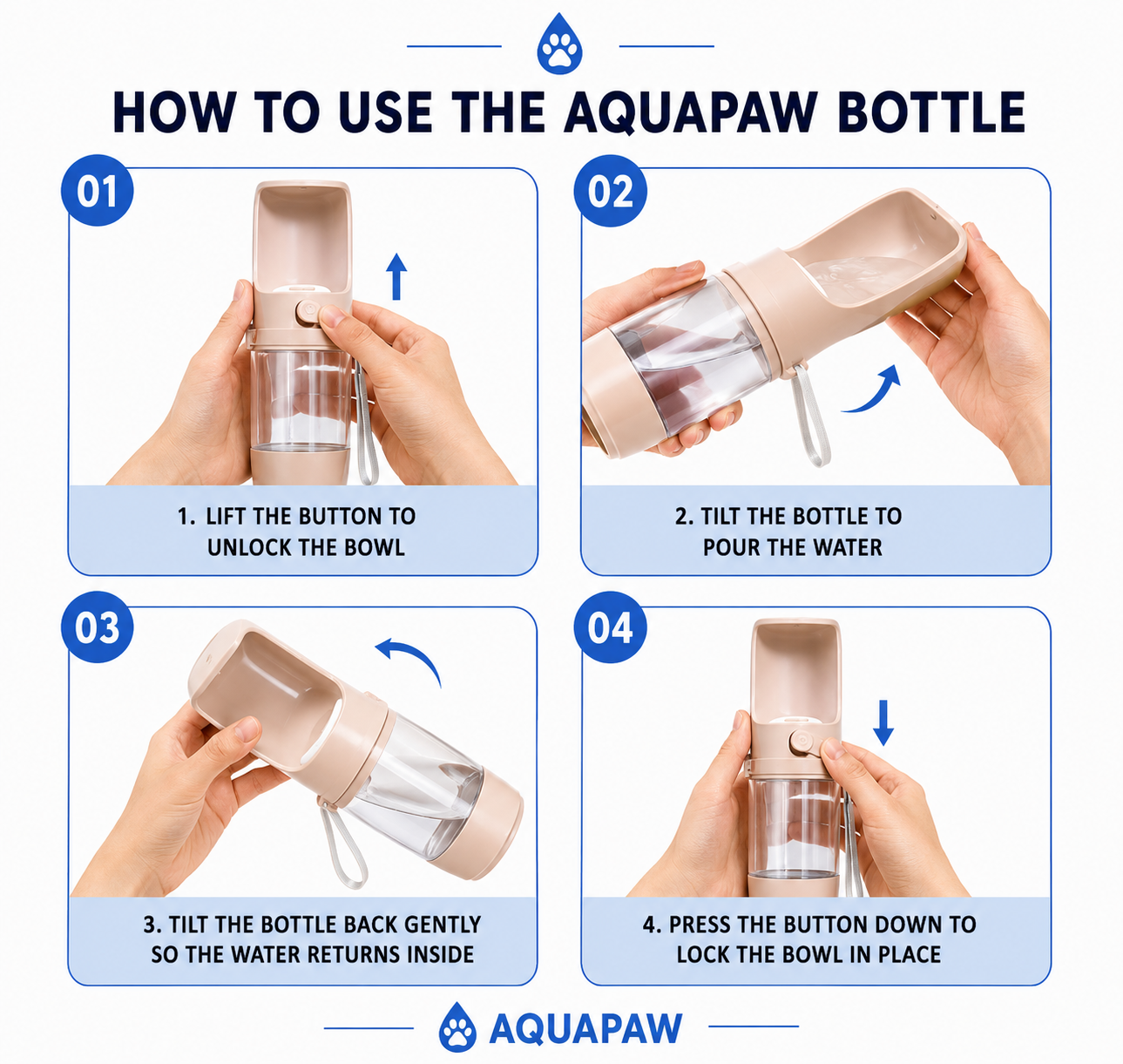 HOW TO USE THE AQUAPAW BOTTLE

01

1. LIFT THE BUTTON TO UNLOCK THE BOWL

02

2. TILT THE BOTTLE TO POUR THE WATER

03

3. TILT THE BOTTLE BACK GENTLY SO THE WATER RETURNS INSIDE

04

4. PRESS THE BUTTON DOWN TO LOCK THE BOWL IN PLACE

AQUAPAW