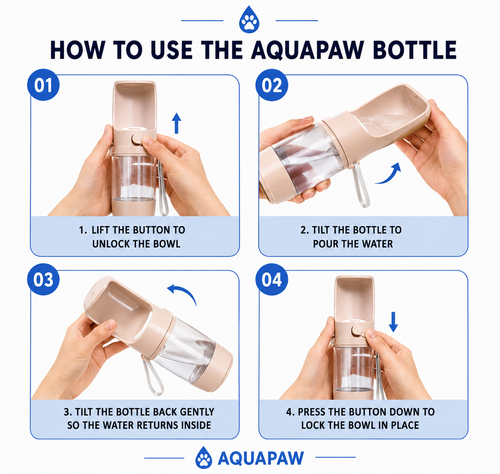 HOW TO USE THE AQUAPAW BOTTLE

01

1. LIFT THE BUTTON TO UNLOCK THE BOWL

02

2. TILT THE BOTTLE TO POUR THE WATER

03

3. TILT THE BOTTLE BACK GENTLY SO THE WATER RETURNS INSIDE

04

4. PRESS THE BUTTON DOWN TO LOCK THE BOWL IN PLACE

AQUAPAW